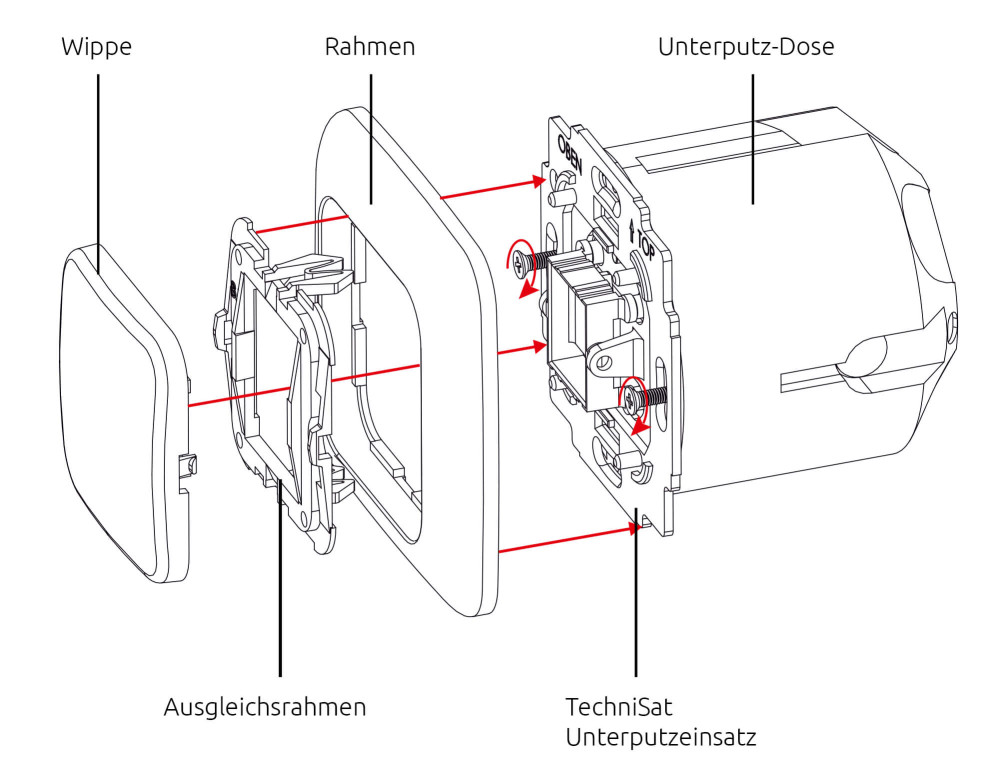 Wippe

Rahmen

Unterputz-Dose

OBEN

TOP

Ausgleichsrahmen

TechniSat
Unterputzeinsatz